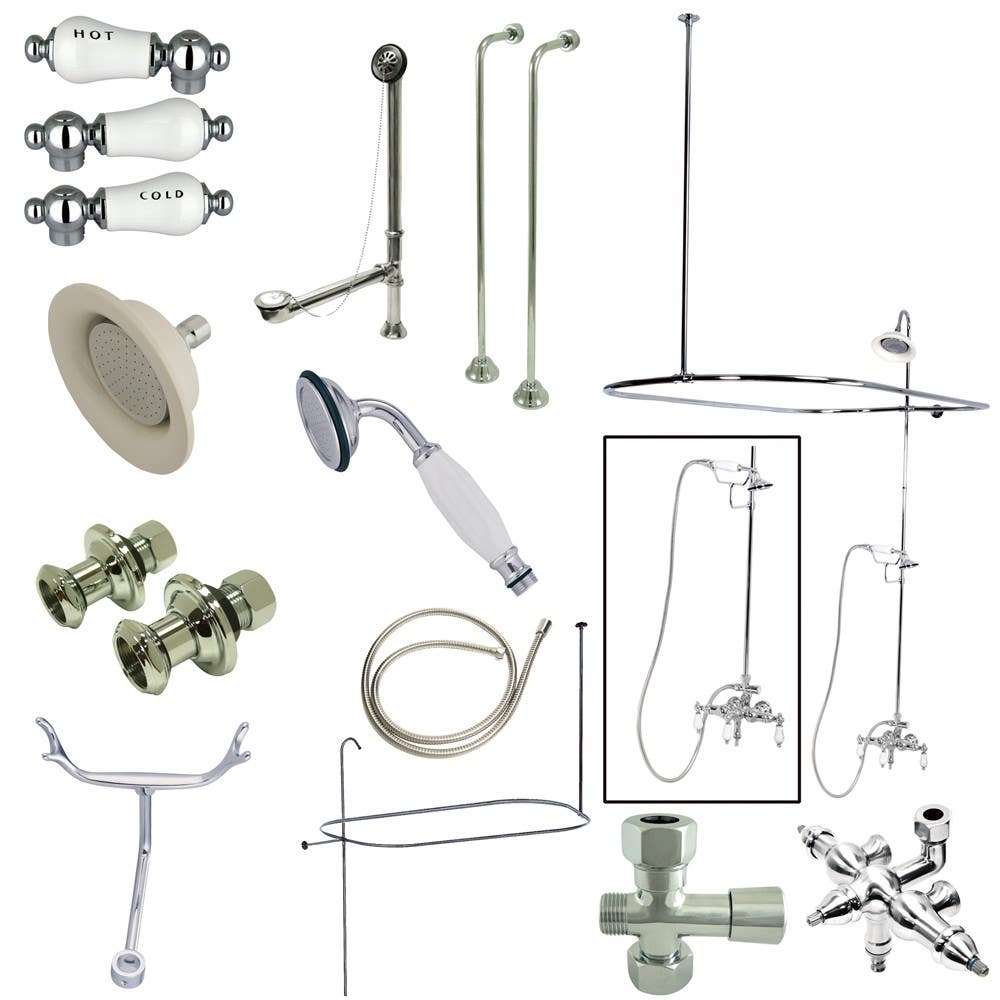 HOT

COLD