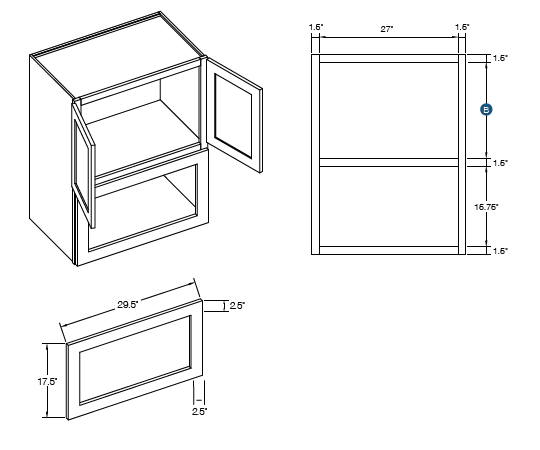 1.5"
27"
1.5"
1.5"
B
1.5"
15.75"
1.5"
29.5"
2.5"
17.5"
2.5"