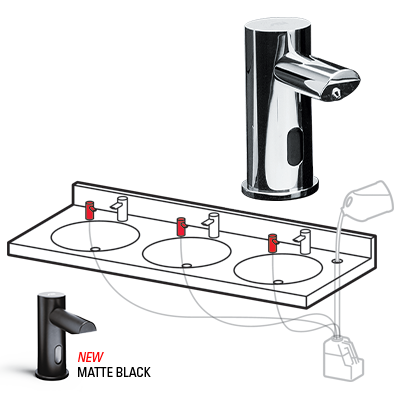 NEW
MATTE BLACK