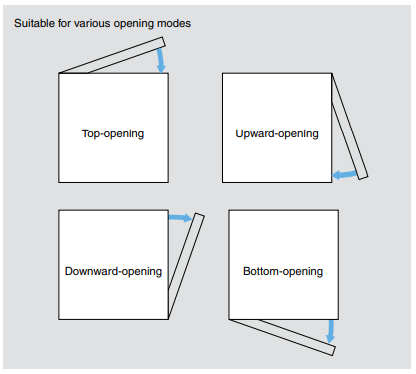 Suitable for various opening modes

Top-opening

Upward-opening

Downward-opening

Bottom-opening