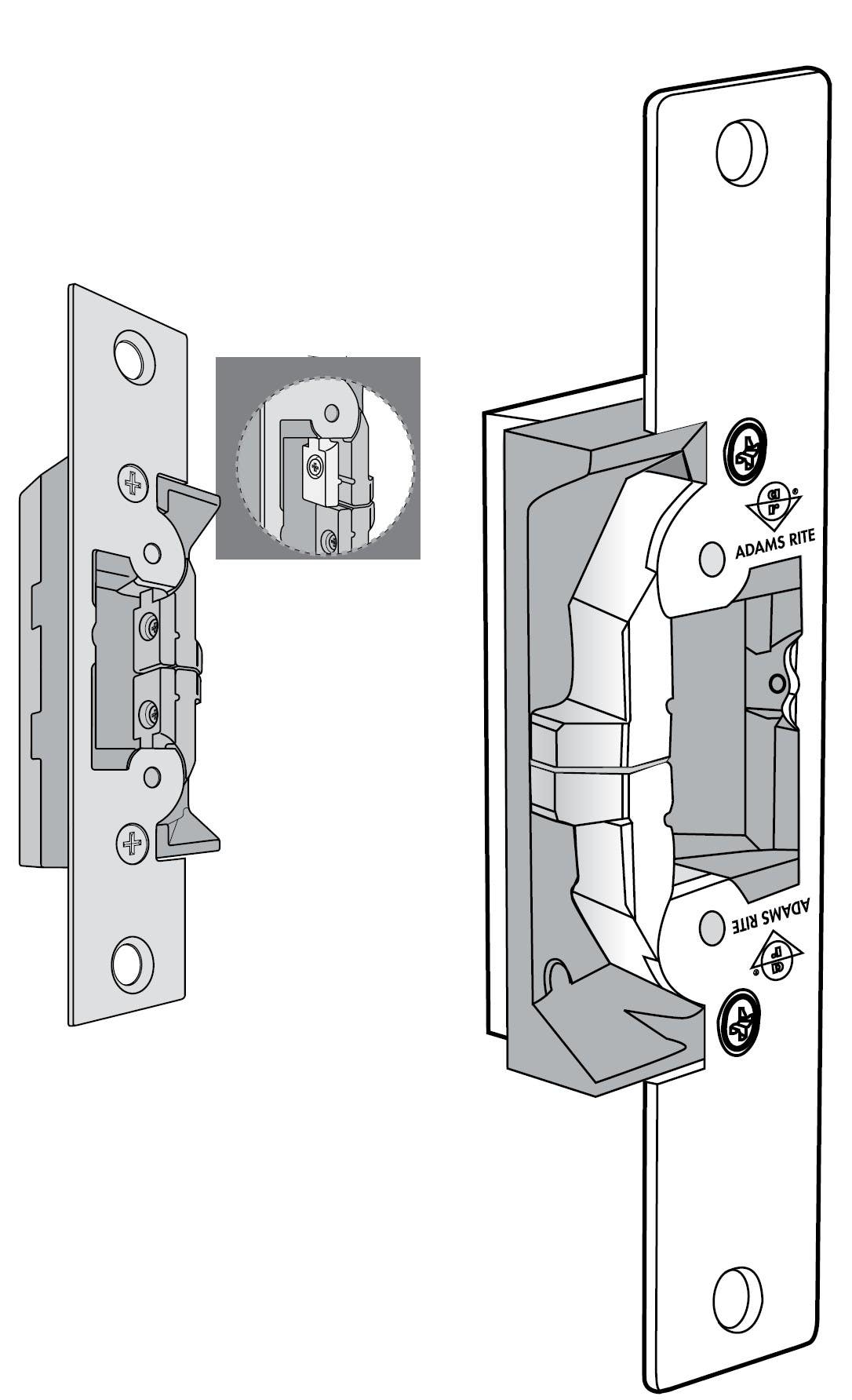 ADAMS RITE

ADAMS RITE