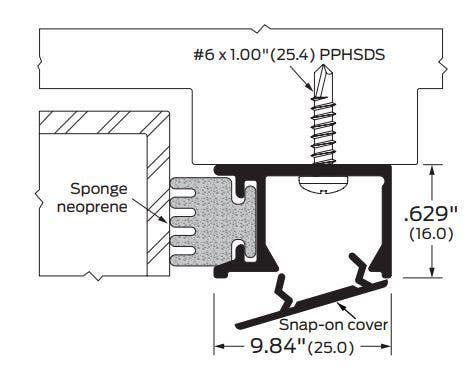 #6 x 1.00"(25.4) PPHSDS

Sponge neoprene

.629"
(16.0)

Snap-on cover

9.84"(25.0)