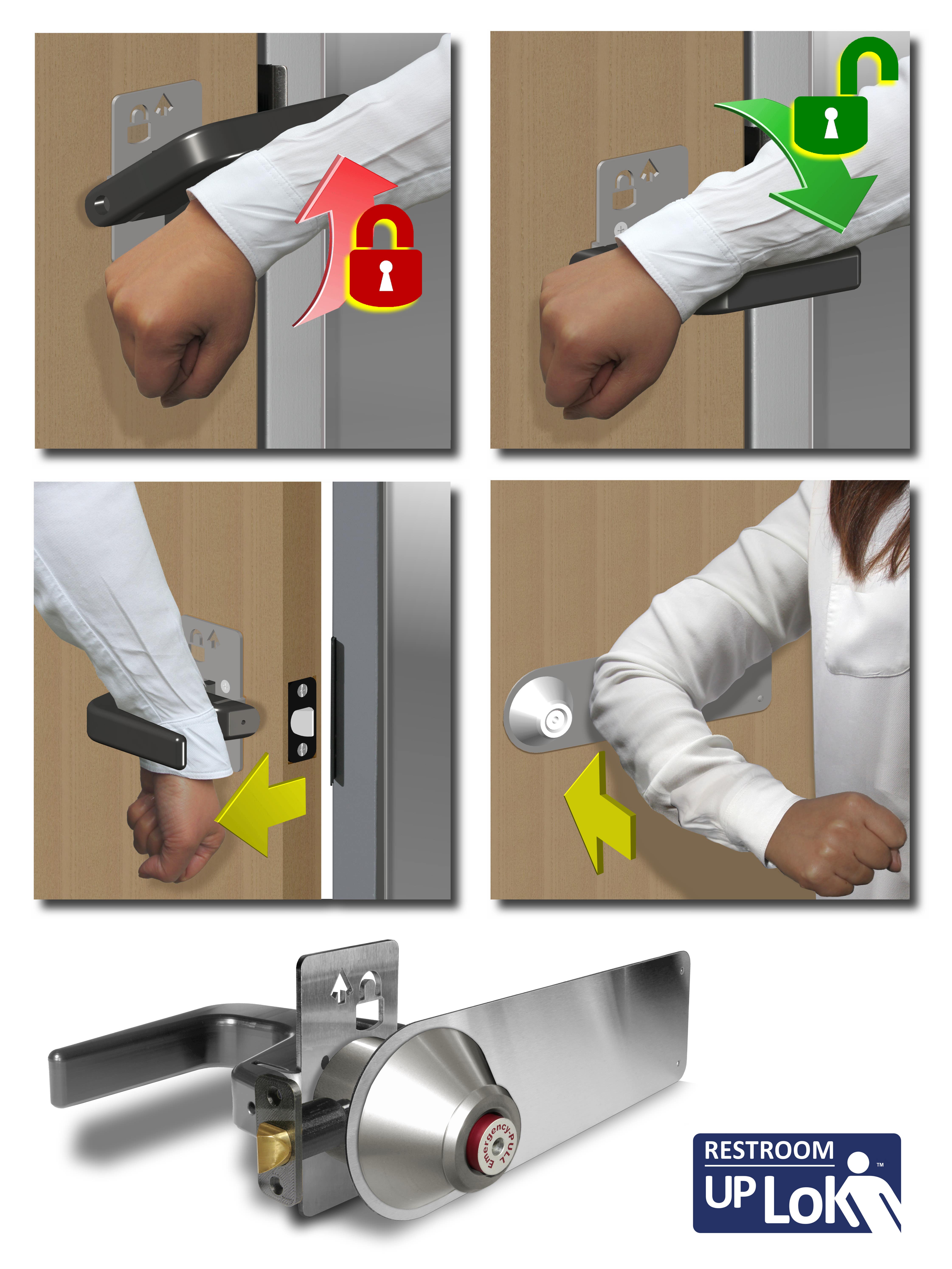 Emergency-PULL

RESTROOM
UP LOK™