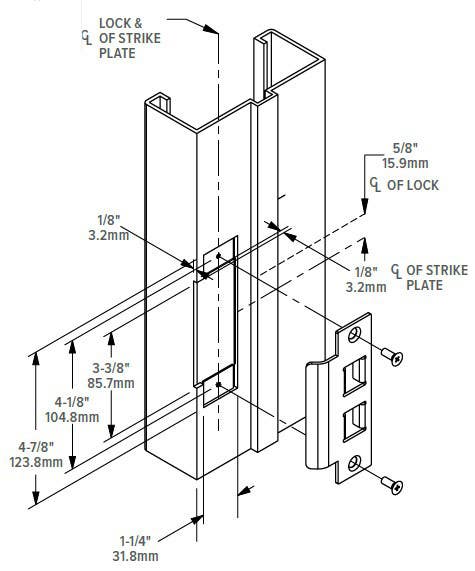 ℄ LOCK & OF STRIKE PLATE

5/8"
15.9mm

℄ OF LOCK

1/8"
3.2mm

1/8"
3.2mm

℄ OF STRIKE PLATE

3-3/8"
85.7mm

4-1/8"
104.8mm

4-7/8"
123.8mm

1-1/4"
31.8mm