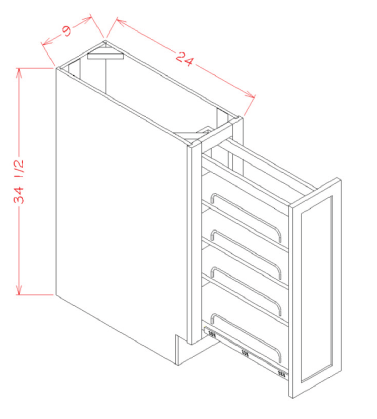 9
24
34 1/2