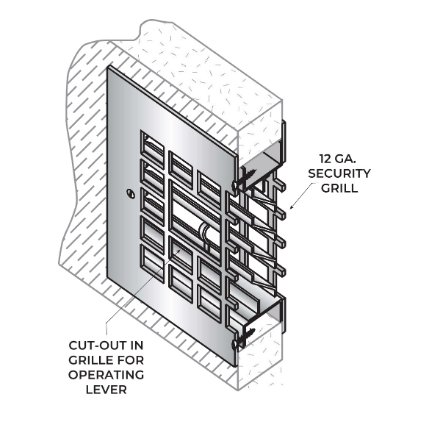 12 GA.
SECURITY
GRILL

CUT-OUT IN
GRILLE FOR
OPERATING
LEVER