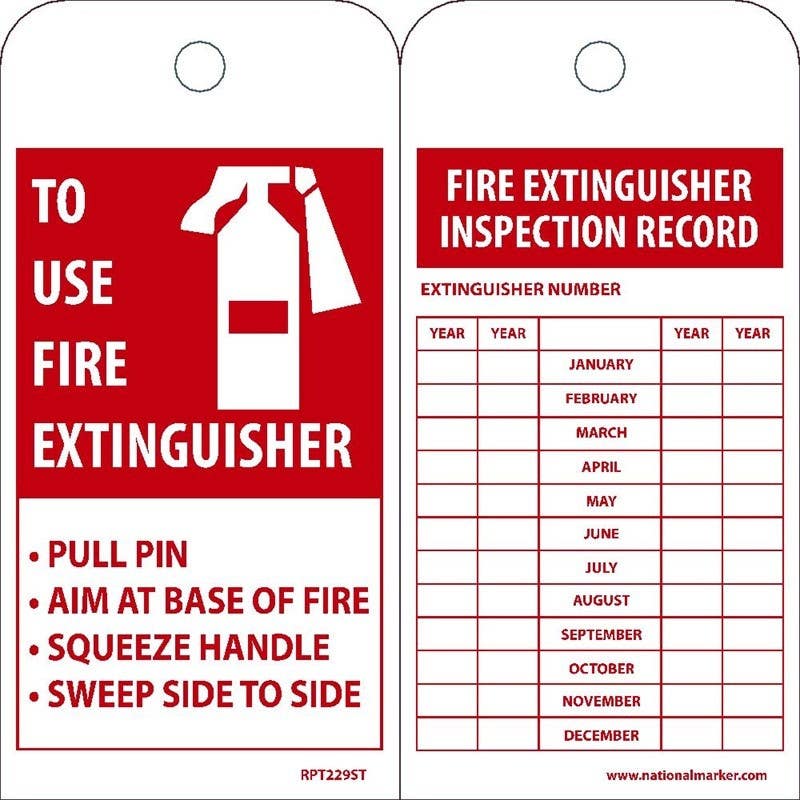 TO USE FIRE EXTINGUISHER

• PULL PIN
• AIM AT BASE OF FIRE
• SQUEEZE HANDLE
• SWEEP SIDE TO SIDE

RPT229ST

FIRE EXTINGUISHER INSPECTION RECORD

EXTINGUISHER NUMBER

| YEAR | YEAR | | YEAR | YEAR |
|---|---|---|---|---|
| | | JANUARY | | |
| | | FEBRUARY | | |
| | | MARCH | | |
| | | APRIL | | |
| | | MAY | | |
| | | JUNE | | |
| | | JULY | | |
| | | AUGUST | | |
| | | SEPTEMBER | | |
| | | OCTOBER | | |
| | | NOVEMBER | | |
| | | DECEMBER | | |

www.nationalmarker.com