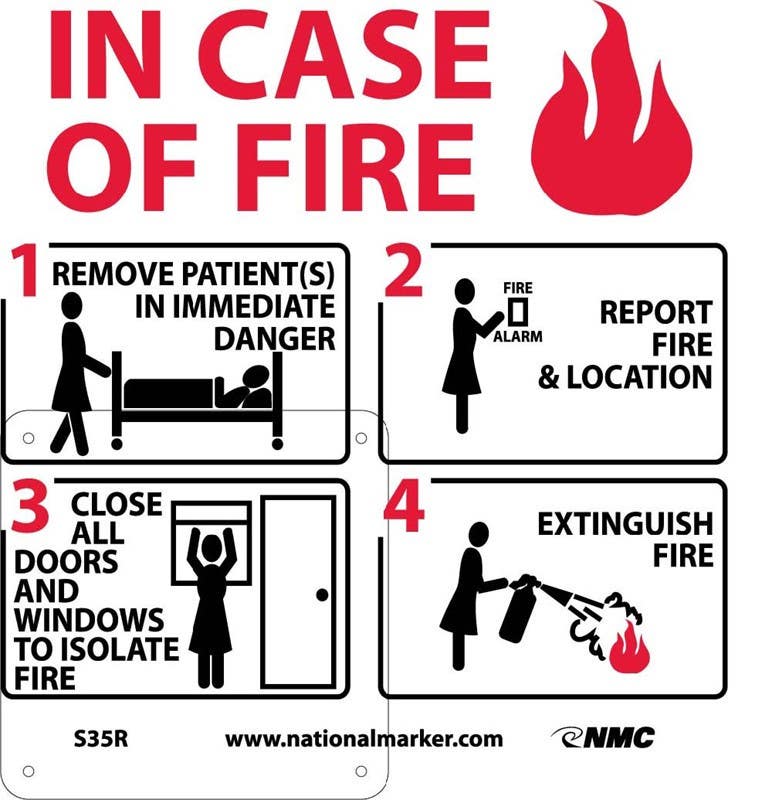 IN CASE OF FIRE

1 REMOVE PATIENT(S) IN IMMEDIATE DANGER

2 FIRE ALARM

REPORT FIRE & LOCATION

3 CLOSE ALL DOORS AND WINDOWS TO ISOLATE FIRE

4 EXTINGUISH FIRE

S35R www.nationalmarker.com NMC