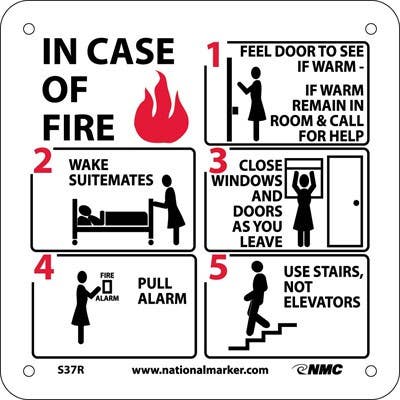 IN CASE OF FIRE

1 FEEL DOOR TO SEE IF WARM -

IF WARM REMAIN IN ROOM & CALL FOR HELP

2 WAKE SUITEMATES

3 CLOSE WINDOWS AND DOORS AS YOU LEAVE

4 FIRE ALARM

PULL ALARM

5 USE STAIRS, NOT ELEVATORS

S37R www.nationalmarker.com NMC