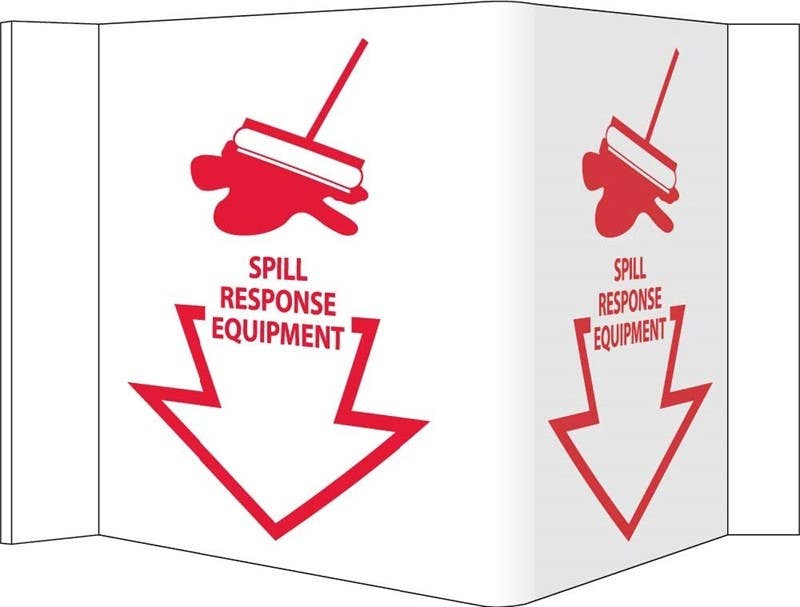 SPILL
RESPONSE
EQUIPMENT

SPILL
RESPONSE
EQUIPMENT