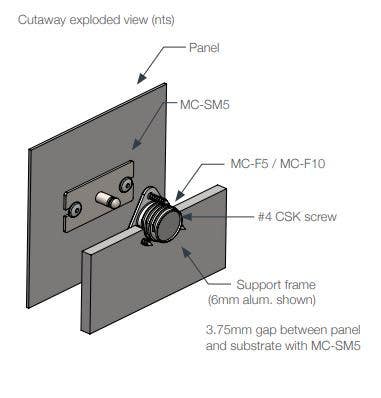 Cutaway exploded view (nts)

Panel

MC-SM5

MC-F5 / MC-F10

#4 CSK screw

Support frame
(6mm alum. shown)

3.75mm gap between panel and substrate with MC-SM5