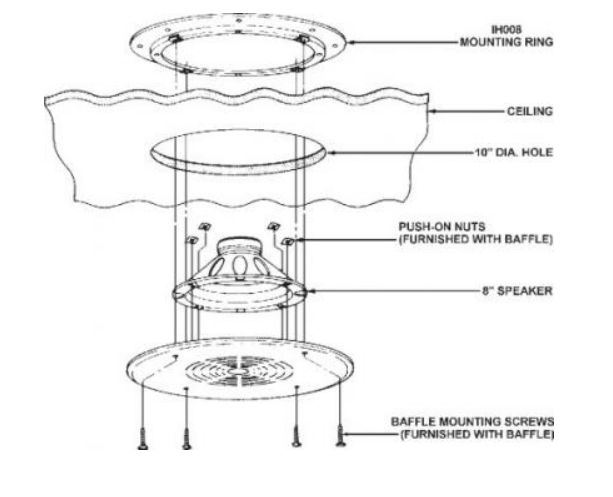 IH008
MOUNTING RING

CEILING

10" DIA. HOLE

PUSH-ON NUTS
(FURNISHED WITH BAFFLE)

8" SPEAKER

BAFFLE MOUNTING SCREWS
(FURNISHED WITH BAFFLE)