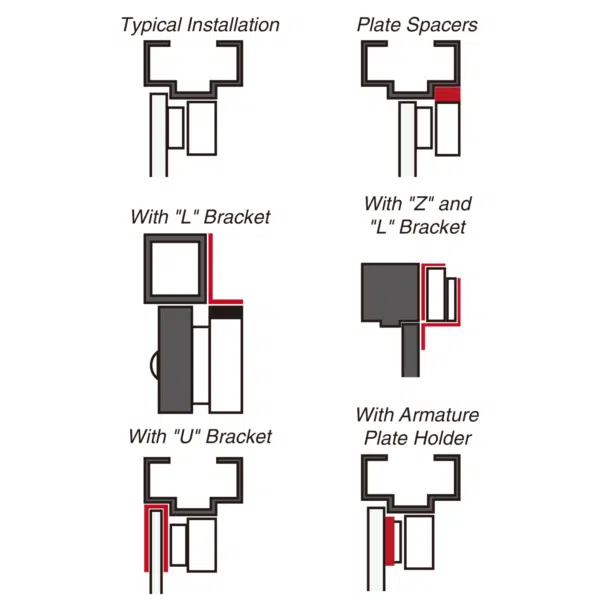 Typical Installation

Plate Spacers

With "L" Bracket

With "Z" and "L" Bracket

With "U" Bracket

With Armature Plate Holder