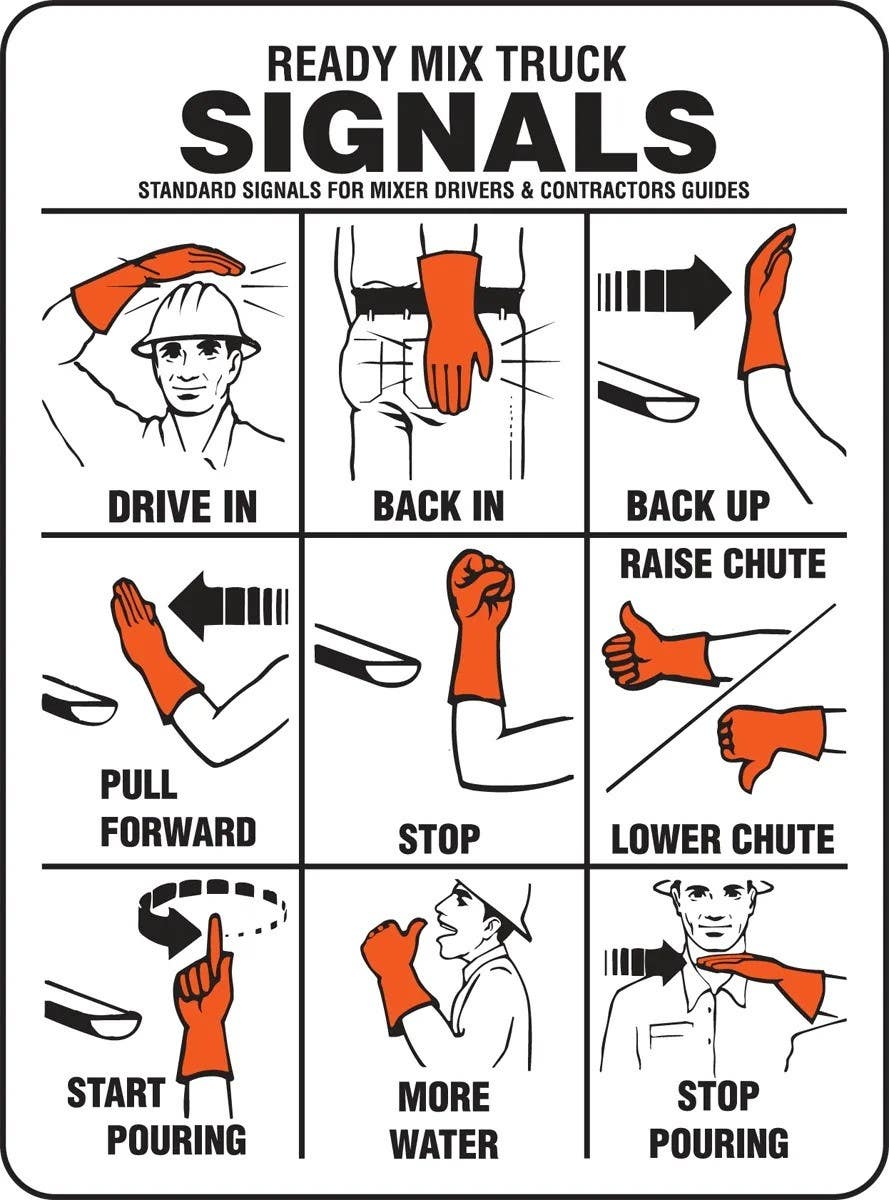 READY MIX TRUCK
SIGNALS
STANDARD SIGNALS FOR MIXER DRIVERS & CONTRACTORS GUIDES

DRIVE IN

BACK IN

BACK UP

PULL FORWARD

STOP

RAISE CHUTE

LOWER CHUTE

START POURING

MORE WATER

STOP POURING