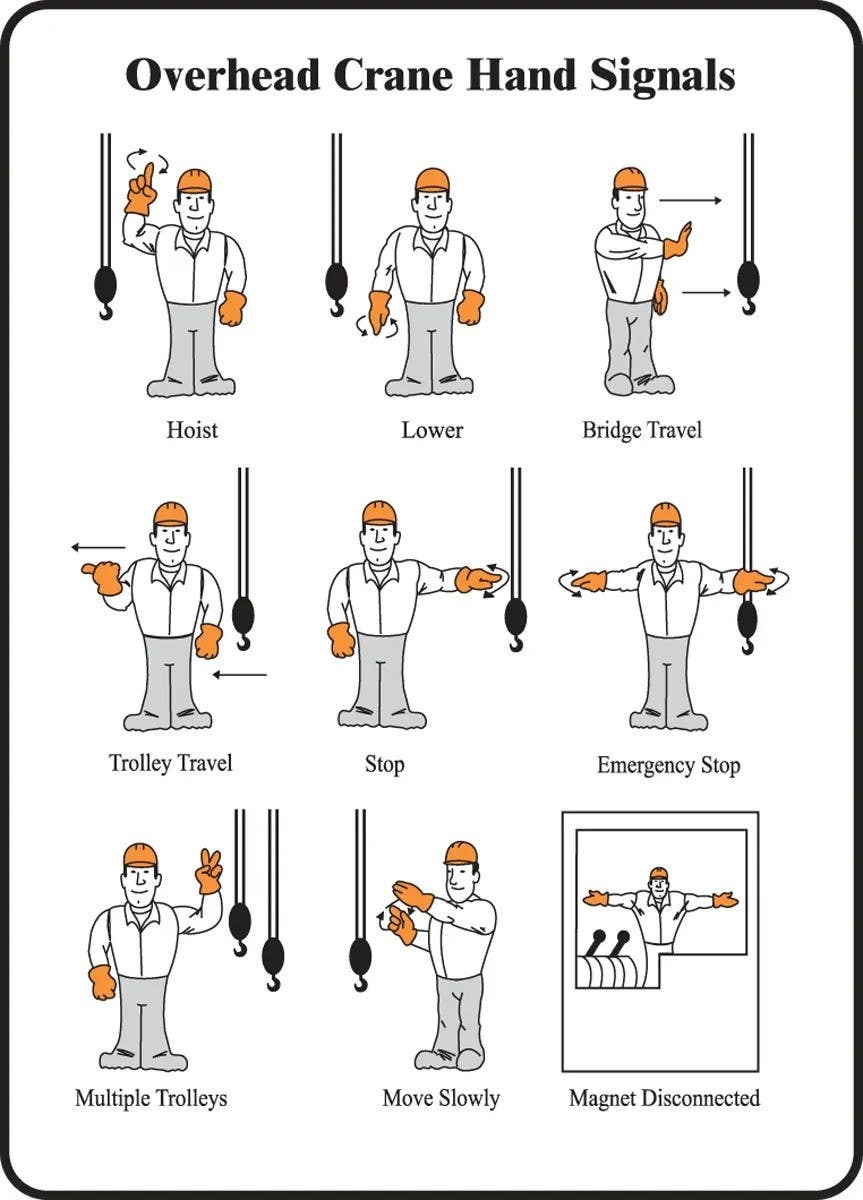 Overhead Crane Hand Signals

Hoist

Lower

Bridge Travel

Trolley Travel

Stop

Emergency Stop

Multiple Trolleys

Move Slowly

Magnet Disconnected