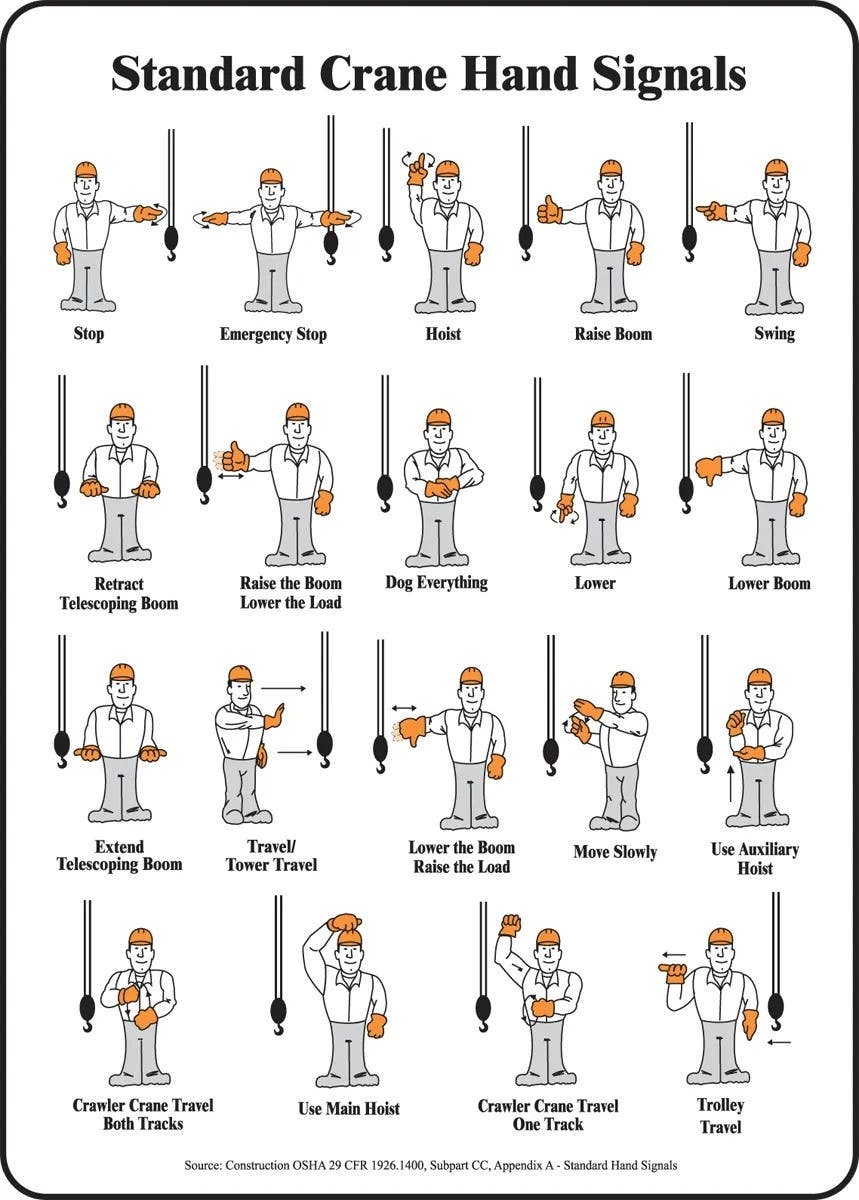 Standard Crane Hand Signals

Stop

Emergency Stop

Hoist

Raise Boom

Swing

Retract Telescoping Boom

Raise the Boom Lower the Load

Dog Everything

Lower

Lower Boom

Extend Telescoping Boom

Travel/ Tower Travel

Lower the Boom Raise the Load

Move Slowly

Use Auxiliary Hoist

Crawler Crane Travel Both Tracks

Use Main Hoist

Crawler Crane Travel One Track

Trolley Travel

Source: Construction OSHA 29 CFR 1926.1400, Subpart CC, Appendix A - Standard Hand Signals