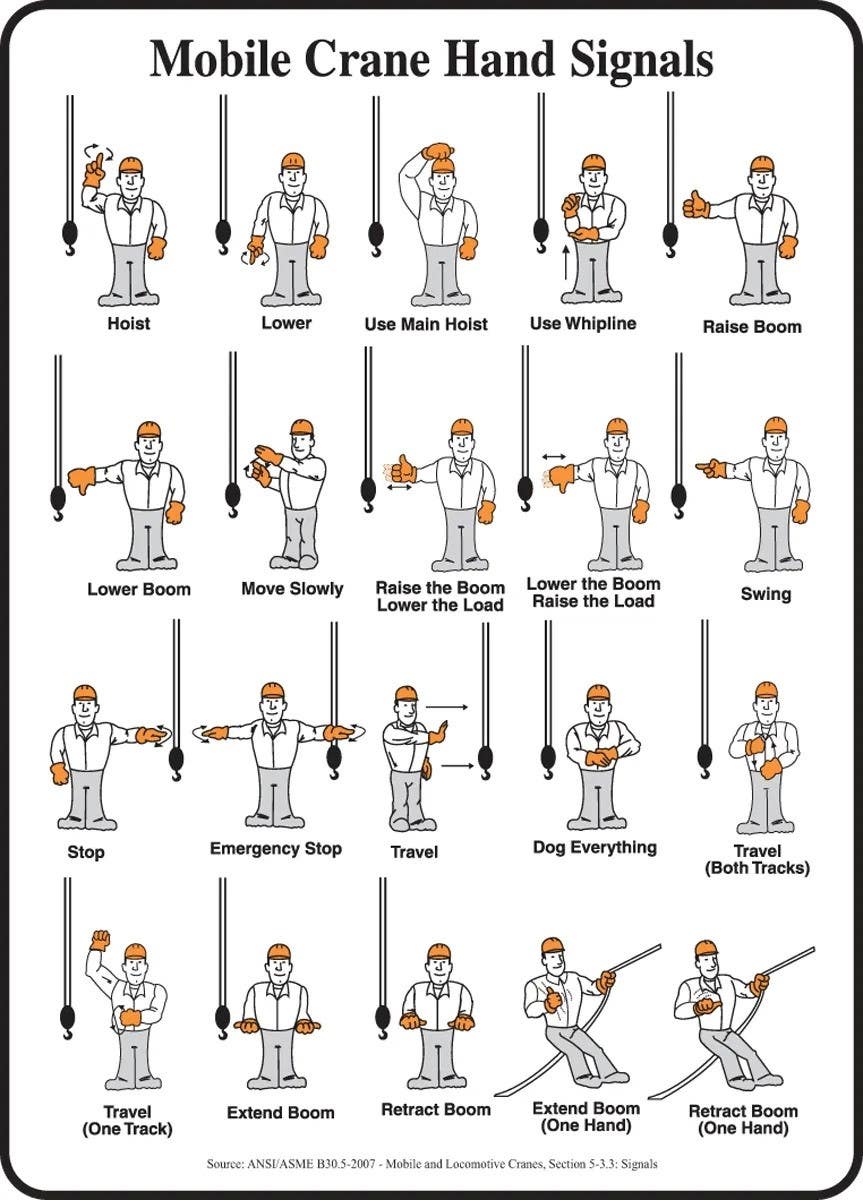 Mobile Crane Hand Signals

Hoist

Lower

Use Main Hoist

Use Whipline

Raise Boom

Lower Boom

Move Slowly

Raise the Boom Lower the Load

Lower the Boom Raise the Load

Swing

Stop

Emergency Stop

Travel

Dog Everything

Travel (Both Tracks)

Travel (One Track)

Extend Boom

Retract Boom

Extend Boom (One Hand)

Retract Boom (One Hand)

Source: ANSI/ASME B30.5-2007 - Mobile and Locomotive Cranes, Section 5-3.3: Signals