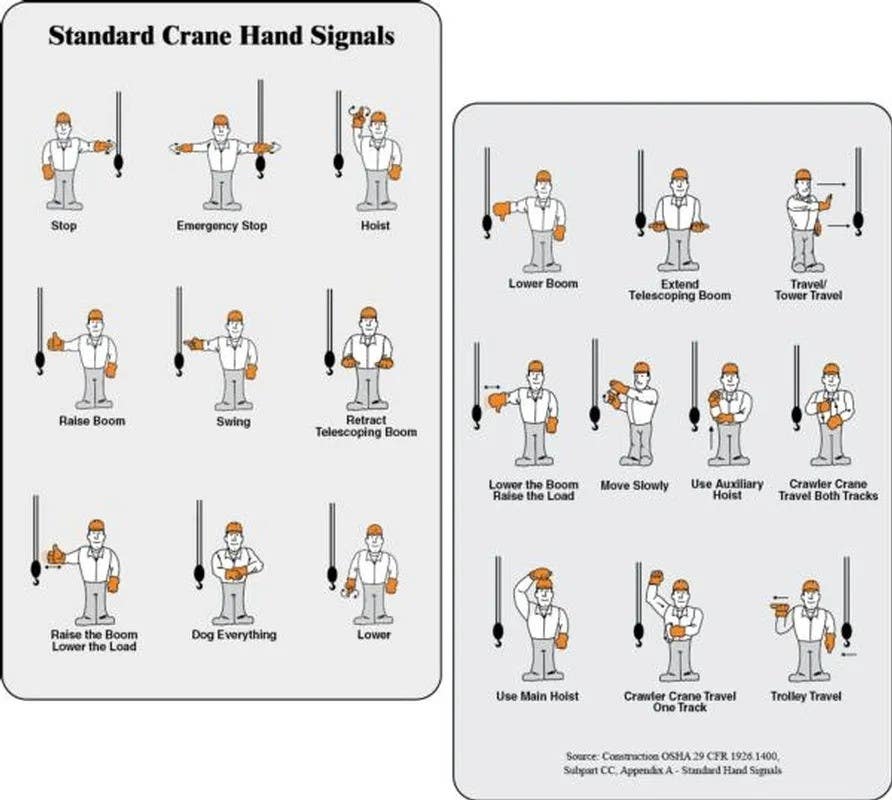 Standard Crane Hand Signals

Stop

Emergency Stop

Hoist

Raise Boom

Swing

Retract Telescoping Boom

Raise the Boom Lower the Load

Dog Everything

Lower

Lower Boom

Extend Telescoping Boom

Travel/ Tower Travel

Lower the Boom Raise the Load

Move Slowly

Use Auxiliary Hoist

Crawler Crane Travel Both Tracks

Use Main Hoist

Crawler Crane Travel One Track

Trolley Travel

Source: Construction OSHA 29 CFR 1926.1400, Subpart CC, Appendix A - Standard Hand Signals