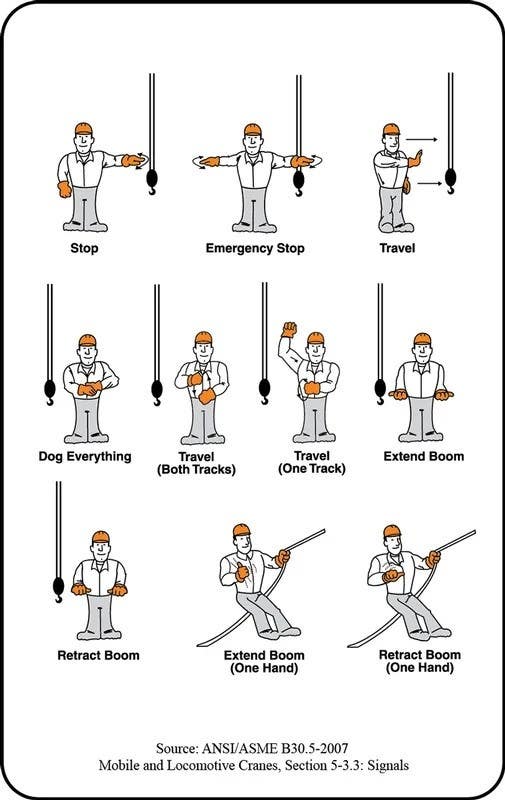 Stop

Emergency Stop

Travel

Dog Everything

Travel
(Both Tracks)

Travel
(One Track)

Extend Boom

Retract Boom

Extend Boom
(One Hand)

Retract Boom
(One Hand)

Source: ANSI/ASME B30.5-2007
Mobile and Locomotive Cranes, Section 5-3.3: Signals