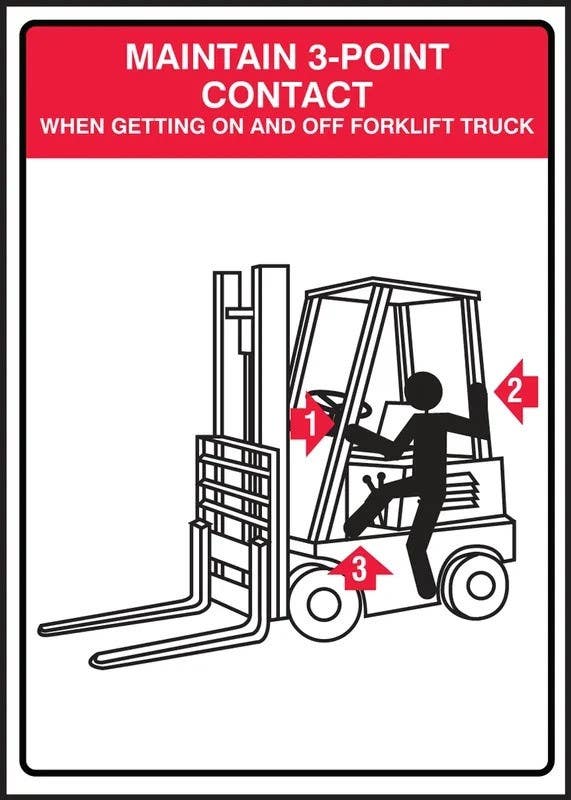 MAINTAIN 3-POINT CONTACT
WHEN GETTING ON AND OFF FORKLIFT TRUCK

1

2

3