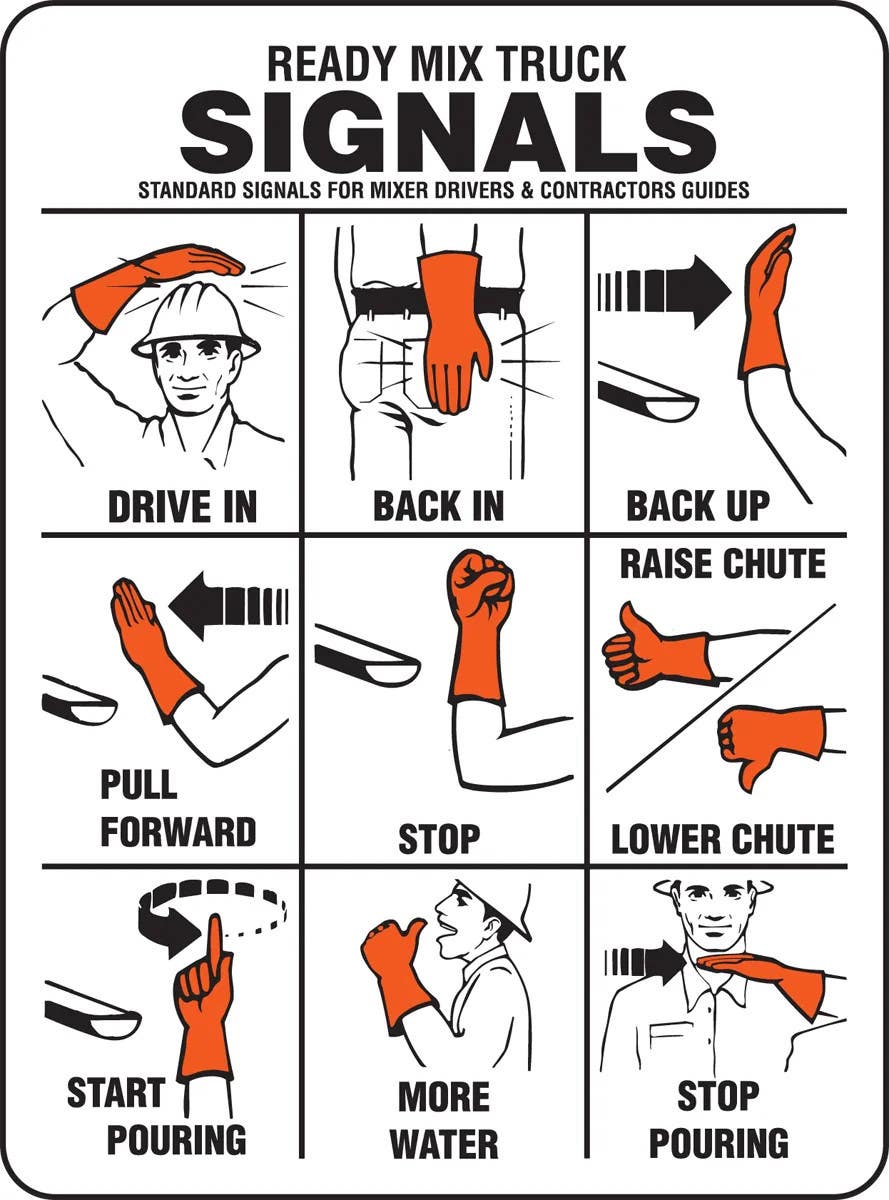 READY MIX TRUCK
SIGNALS
STANDARD SIGNALS FOR MIXER DRIVERS & CONTRACTORS GUIDES

DRIVE IN

BACK IN

BACK UP

PULL FORWARD

STOP

RAISE CHUTE

LOWER CHUTE

START POURING

MORE WATER

STOP POURING