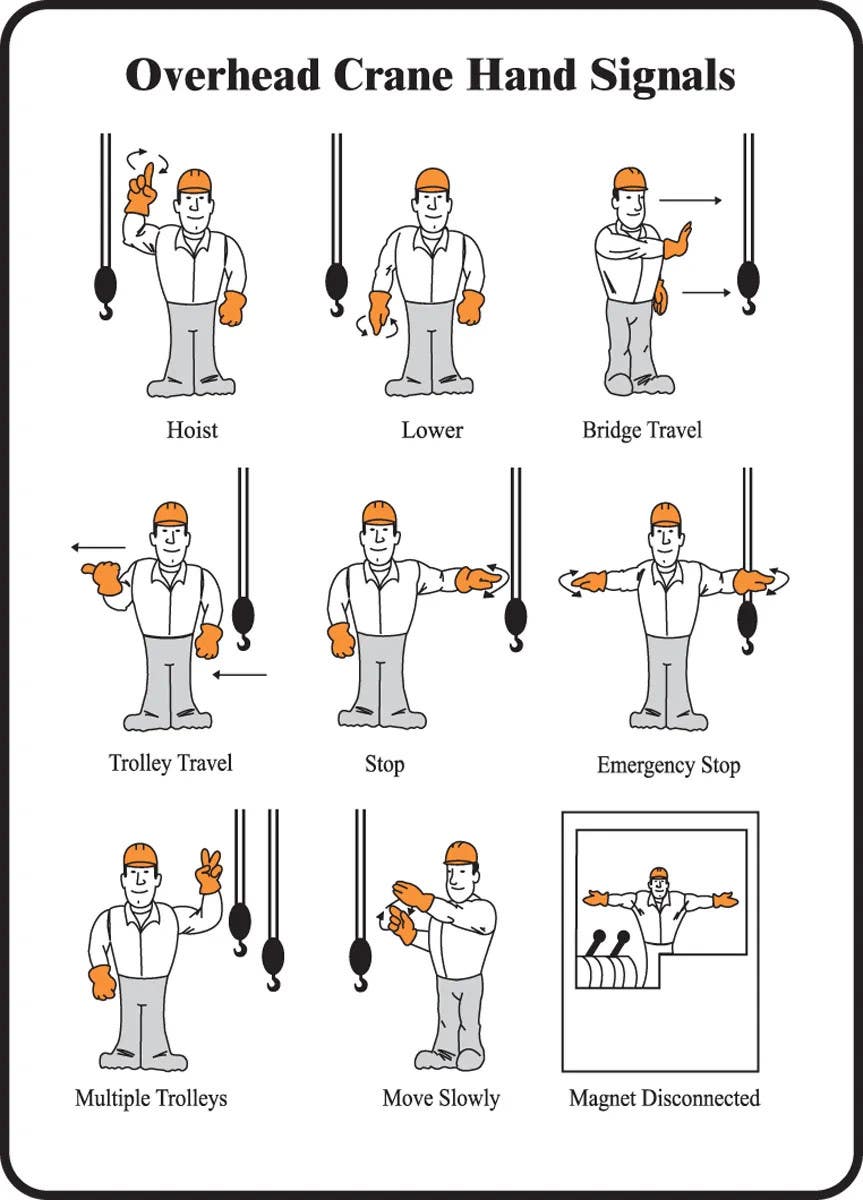 Overhead Crane Hand Signals

Hoist

Lower

Bridge Travel

Trolley Travel

Stop

Emergency Stop

Multiple Trolleys

Move Slowly

Magnet Disconnected