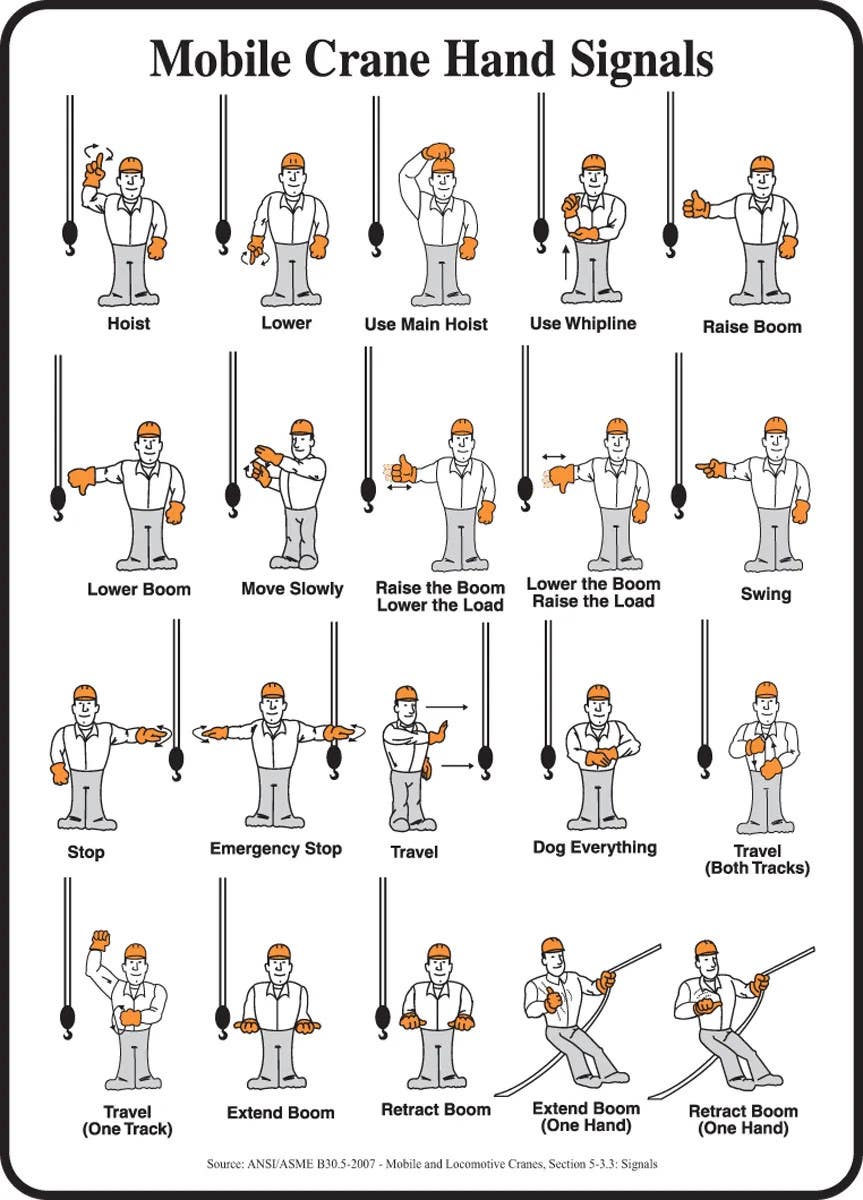 Mobile Crane Hand Signals

Hoist

Lower

Use Main Hoist

Use Whipline

Raise Boom

Lower Boom

Move Slowly

Raise the Boom Lower the Load

Lower the Boom Raise the Load

Swing

Stop

Emergency Stop

Travel

Dog Everything

Travel (Both Tracks)

Travel (One Track)

Extend Boom

Retract Boom

Extend Boom (One Hand)

Retract Boom (One Hand)

Source: ANSI/ASME B30.5-2007 - Mobile and Locomotive Cranes, Section 5-3.3: Signals