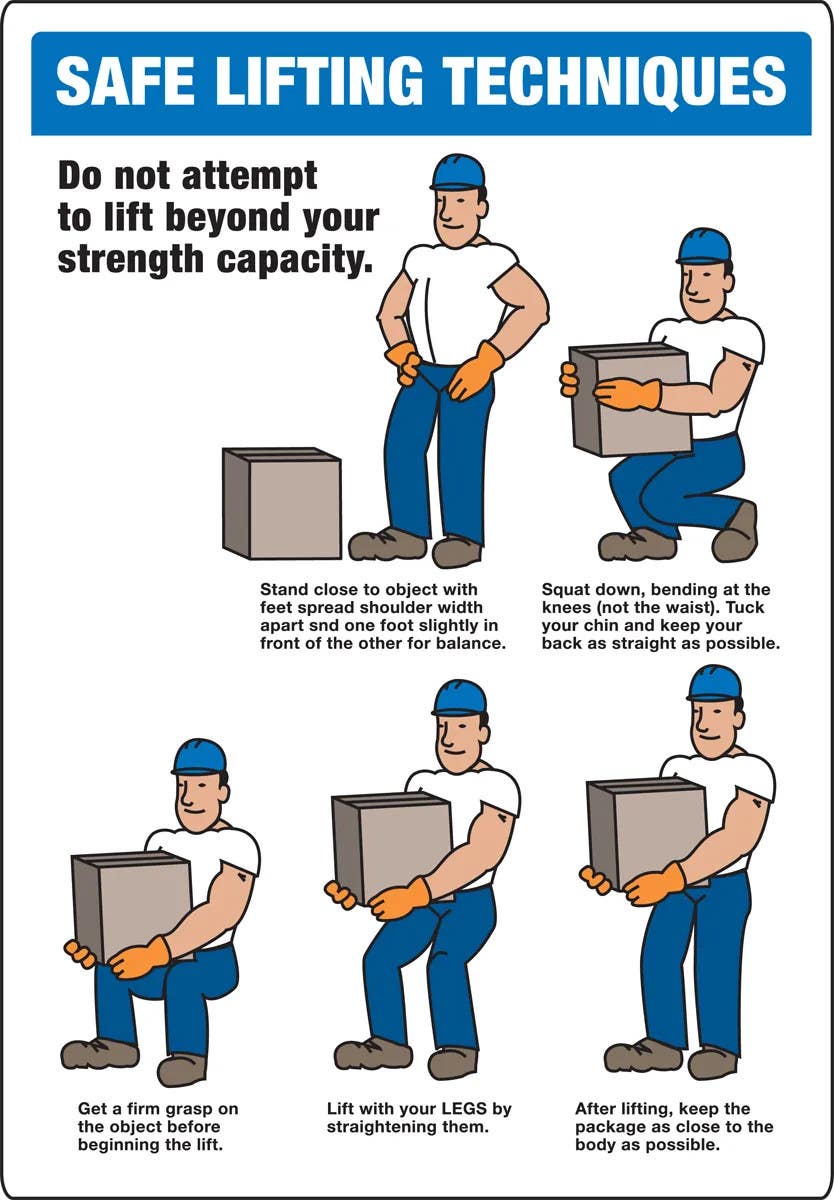 SAFE LIFTING TECHNIQUES

Do not attempt to lift beyond your strength capacity.

Stand close to object with feet spread shoulder width apart snd one foot slightly in front of the other for balance.

Squat down, bending at the knees (not the waist). Tuck your chin and keep your back as straight as possible.

Get a firm grasp on the object before beginning the lift.

Lift with your LEGS by straightening them.

After lifting, keep the package as close to the body as possible.